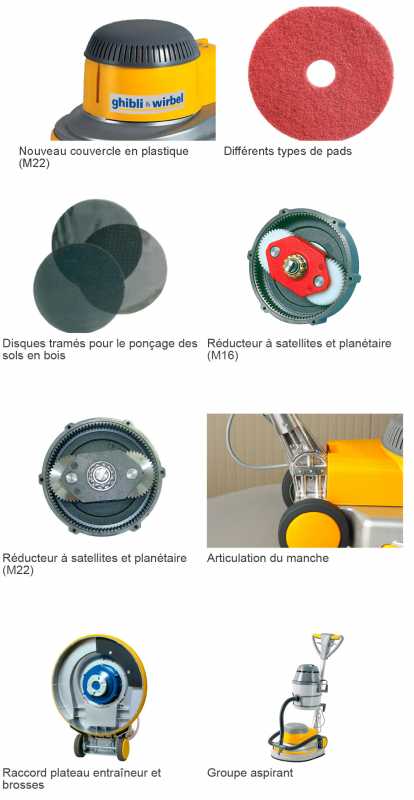 ghibli & wirbel

Nouveau couvercle en plastique (M22)

Différents types de pads

Disques tramés pour le ponçage des sols en bois

Réducteur à satellites et planétaire (M16)

Réducteur à satellites et planétaire (M22)

Articulation du manche

Raccord plateau entraîneur et brosses

Groupe aspirant